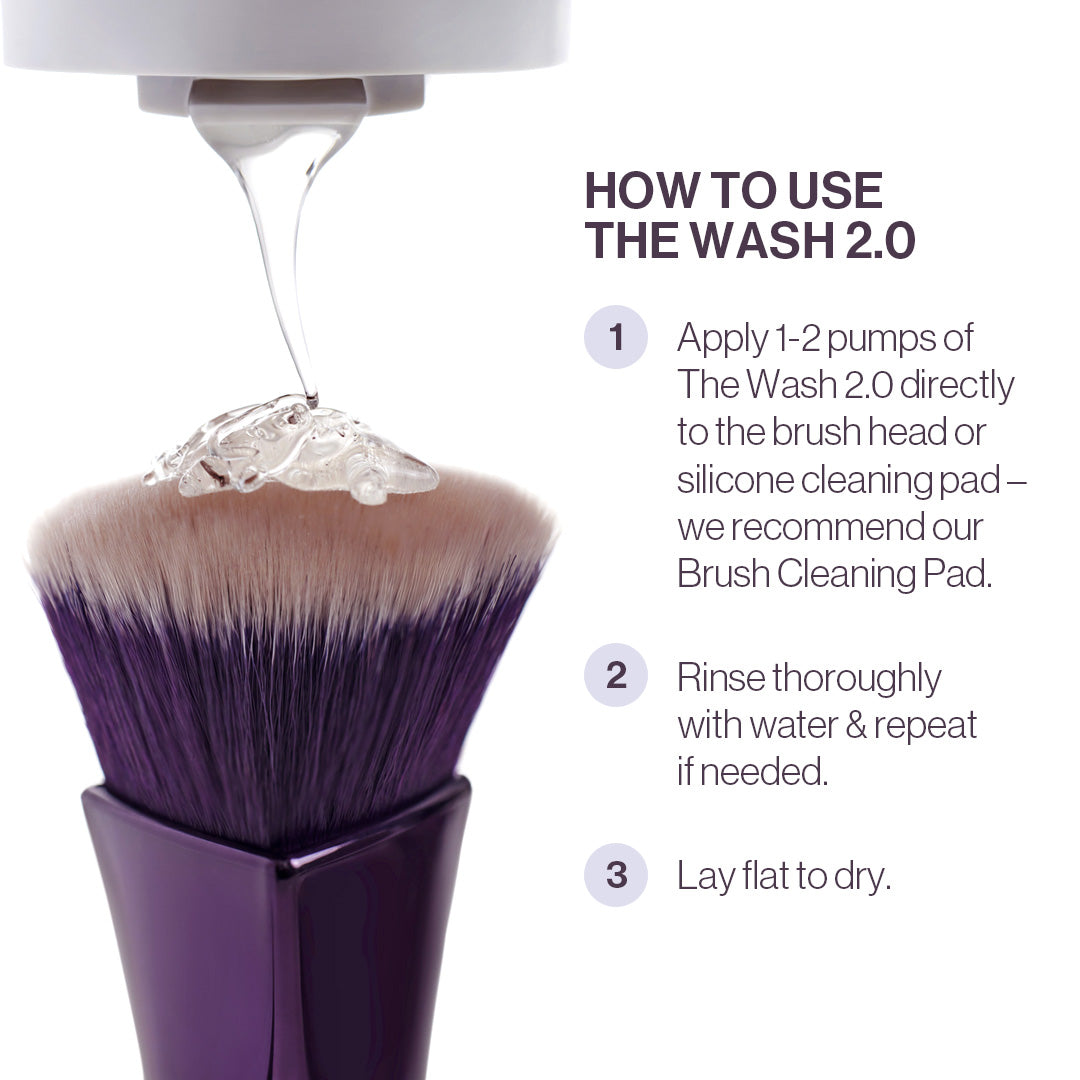 HOW TO USE THE WASH 2.0

1 Apply 1-2 pumps of The Wash 2.0 directly to the brush head or silicone cleaning pad – we recommend our Brush Cleaning Pad.

2 Rinse thoroughly with water & repeat if needed.

3 Lay flat to dry.